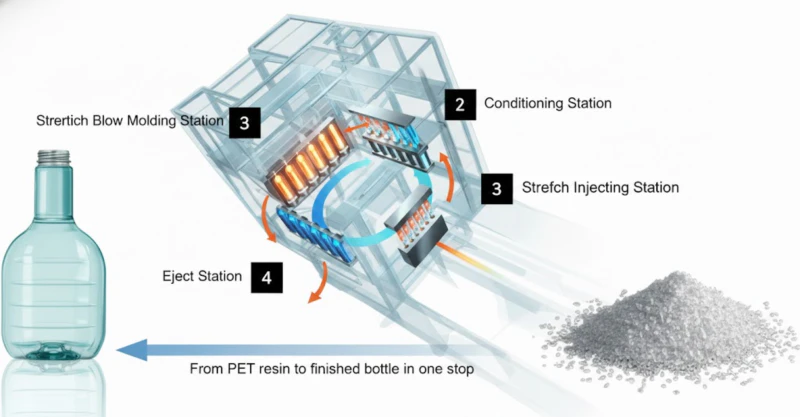 Strertich Blow Molding Station 3

2 Conditioning Station

3 Strefch Injecting Station

Eject Station 4

From PET resin to finished bottle in one stop